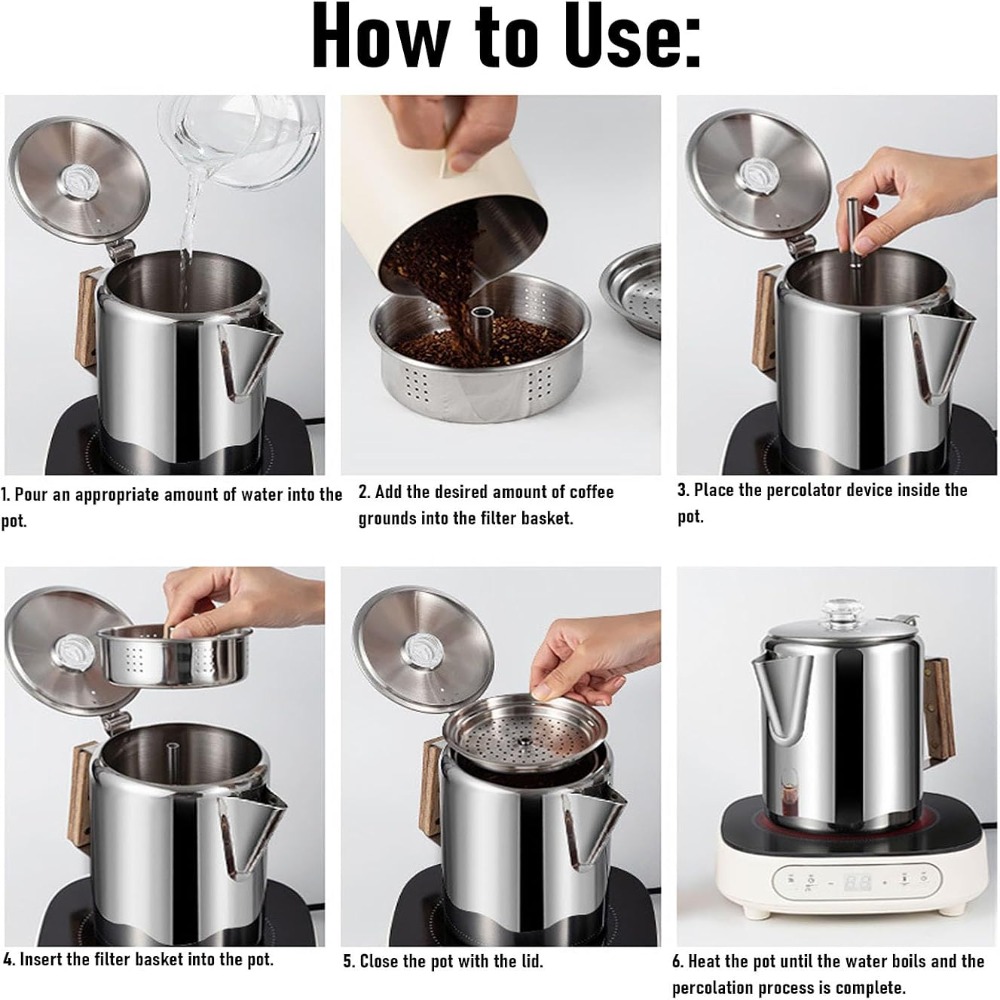 How to Use:

1. Pour an appropriate amount of water into the pot.

2. Add the desired amount of coffee grounds into the filter basket.

3. Place the percolator device inside the pot.

4. Insert the filter basket into the pot.

5. Close the pot with the lid.

6. Heat the pot until the water boils and the percolation process is complete.